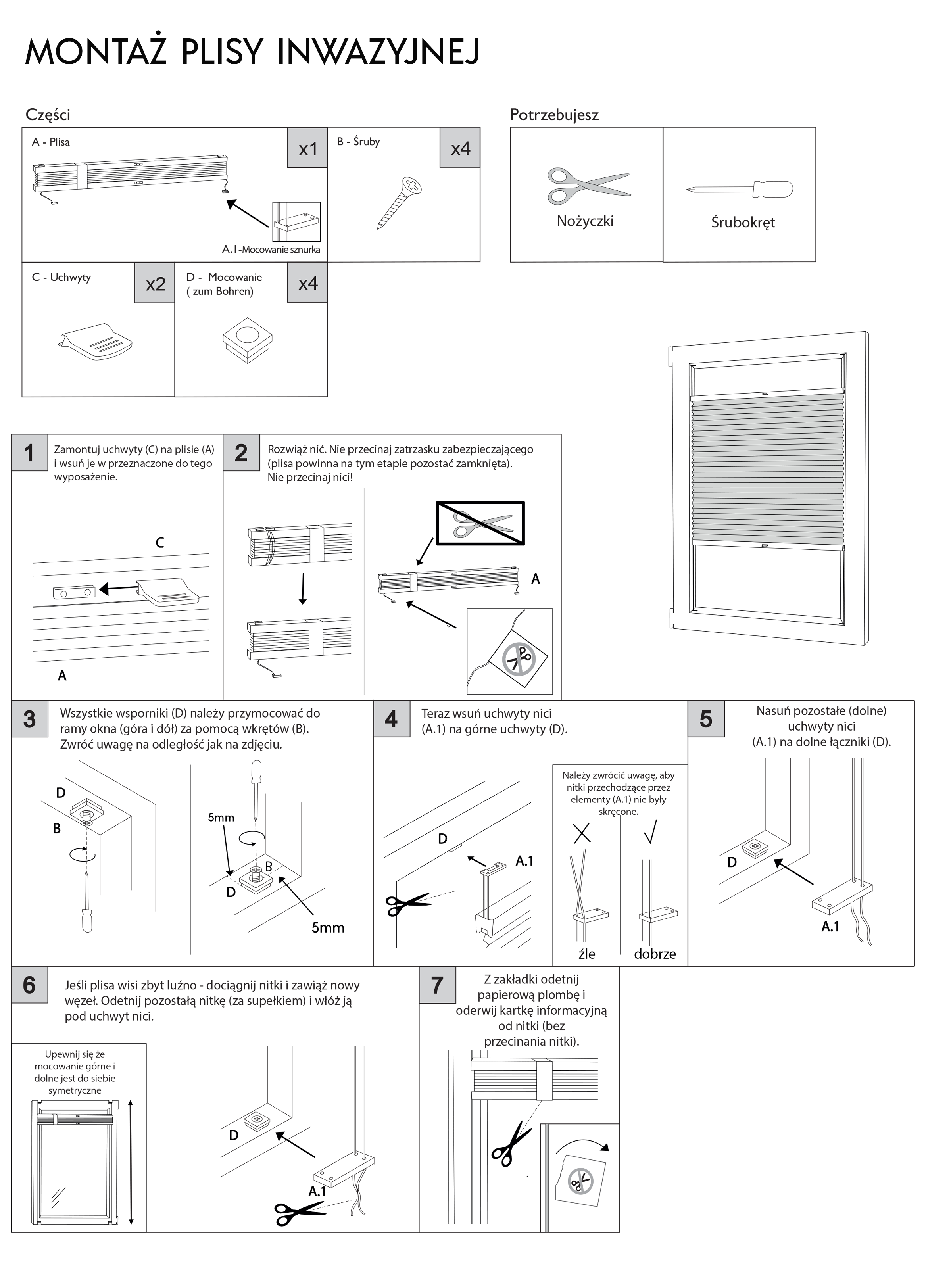 MONTAŻ PLISY INWAZYJNEJ

Części

A - Plisa
x1

A.1-Mocowanie sznurka

B - Śruby
x4

C - Uchwyty
x2

D - Mocowanie ( zum Bohren)
x4

Potrzebujesz

Nożyczki

Śrubokręt

1
Zamontuj uchwyty (C) na plisie (A) i wsuń je w przeznaczone do tego wyposażenie.

C

A

2
Rozwiąż nić. Nie przecinaj zatrzasku zabezpieczającego (plisa powinna na tym etapie pozostać zamknięta). Nie przecinaj nici!

A

3
Wszystkie wsporniki (D) należy przymocować do ramy okna (góra i dół) za pomocą wkrętów (B). Zwróć uwagę na odległość jak na zdjęciu.

D
B

5mm
B
D
5mm

4
Teraz wsuń uchwyty nici (A.1) na górne uchwyty (D).

D
A.1

Należy zwrócić uwagę, aby nitki przechodzące przez elementy (A.1) nie były skręcone.

źle
dobrze

5
Nasuń pozostałe (dolne) uchwyty nici (A.1) na dolne łączniki (D).

D
A.1

6
Jeśli plisa wisi zbyt luźno - dociągnij nitki i zawiąż nowy węzeł. Odetnij pozostałą nitkę (za supełkiem) i włóż ją pod uchwyt nici.

Upewnij się że mocowanie górne i dolne jest do siebie symetryczne

D
A.1

7
Z zakładki odetnij papierową plombę i oderwij kartkę informacyjną od nitki (bez przecinania nitki).