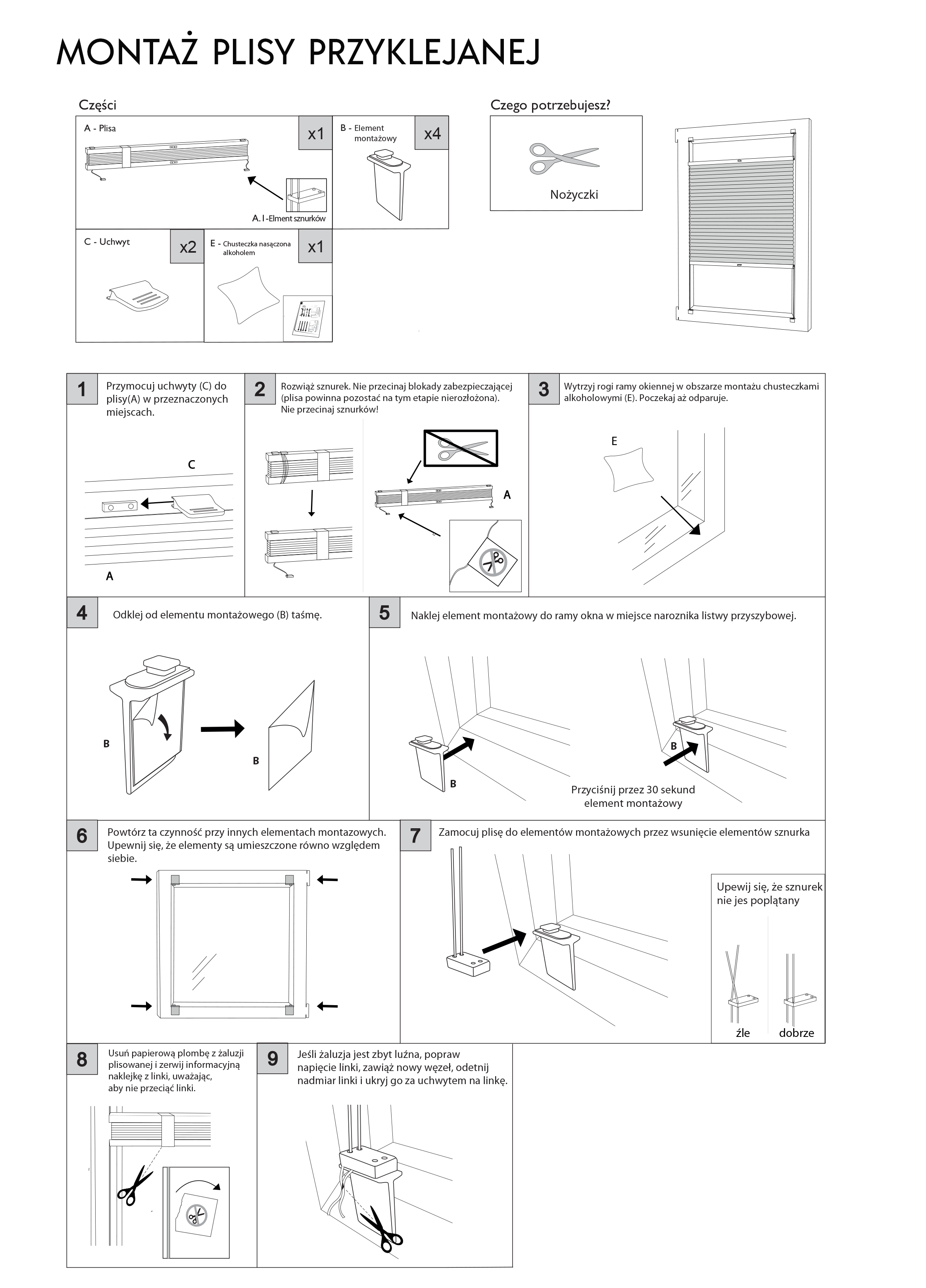 MONTAŻ PLISY PRZYKLEJANEJ

Części

A - Plisa

x1

A. I -Elment sznurków

B - Element montażowy

x4

C - Uchwyt

x2

E - Chusteczka nasączona alkoholem

x1

Czego potrzebujesz?

Nożyczki

1 Przymocuj uchwyty (C) do plisy(A) w przeznaczonych miejscach.

C

A

2 Rozwiąż sznurek. Nie przecinaj blokady zabezpieczającej (plisa powinna pozostać na tym etapie nierozłożona). Nie przecinaj sznurków!

A

3 Wytrzyj rogi ramy okiennej w obszarze montażu chusteczkami alkoholowymi (E). Poczekaj aż odparuje.

E

4 Odklej od elementu montażowego (B) taśmę.

B

B

5 Naklej element montażowy do ramy okna w miejsce naroznika listwy przyszybowej.

B

B

Przyciśnij przez 30 sekund element montażowy

6 Powtórz ta czynność przy innych elementach montazowych. Upewnij się, że elementy są umieszczone równo względem siebie.

7 Zamocuj plisę do elementów montażowych przez wsunięcie elementów sznurka

Upewij się, że sznurek nie jes poplątany

źle

dobrze

8 Usuń papierową plombę z żaluzji plisowanej i zerwij informacyjną naklejkę z linki, uważając, aby nie przeciąć linki.

9 Jeśli żaluzja jest zbyt luźna, popraw napięcie linki, zawiąż nowy węzeł, odetnij nadmiar linki i ukryj go za uchwytem na linkę.